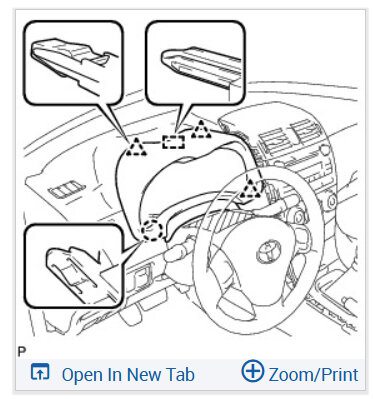 P

Open In New Tab

Zoom/Print