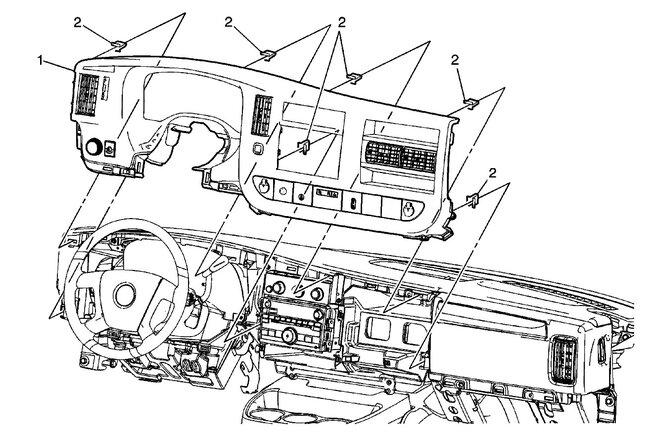 2
2
2
2
1
2