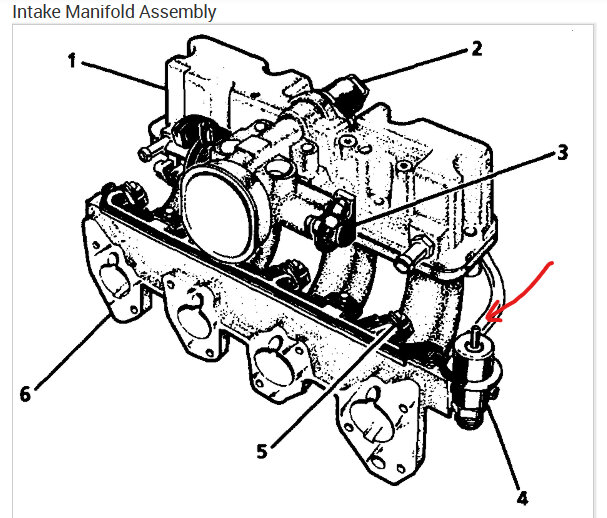 Intake Manifold Assembly

1
2
3
6
5
4