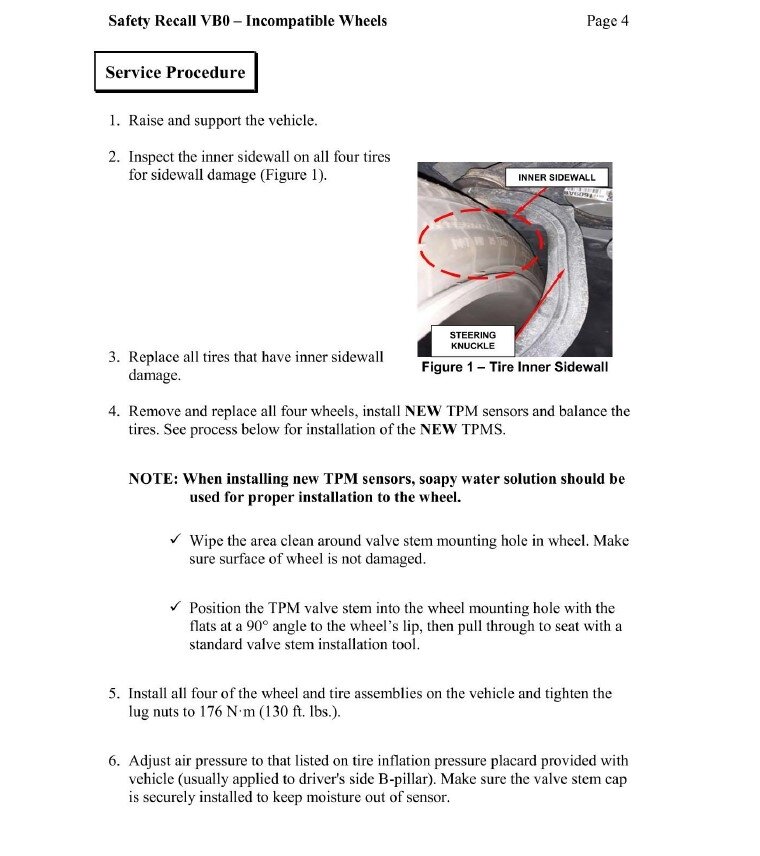 Safety Recall VB0 – Incompatible Wheels

Page 4

Service Procedure

1. Raise and support the vehicle.

2. Inspect the inner sidewall on all four tires for sidewall damage (Figure 1).

INNER SIDEWALL

STEERING KNUCKLE

Figure 1 – Tire Inner Sidewall

3. Replace all tires that have inner sidewall damage.

4. Remove and replace all four wheels, install NEW TPM sensors and balance the tires. See process below for installation of the NEW TPMS.

NOTE: When installing new TPM sensors, soapy water solution should be used for proper installation to the wheel.

✓ Wipe the area clean around valve stem mounting hole in wheel. Make sure surface of wheel is not damaged.

✓ Position the TPM valve stem into the wheel mounting hole with the flats at a 90° angle to the wheel's lip, then pull through to seat with a standard valve stem installation tool.

5. Install all four of the wheel and tire assemblies on the vehicle and tighten the lug nuts to 176 N·m (130 ft. lbs.).

6. Adjust air pressure to that listed on tire inflation pressure placard provided with vehicle (usually applied to driver's side B-pillar). Make sure the valve stem cap is securely installed to keep moisture out of sensor.