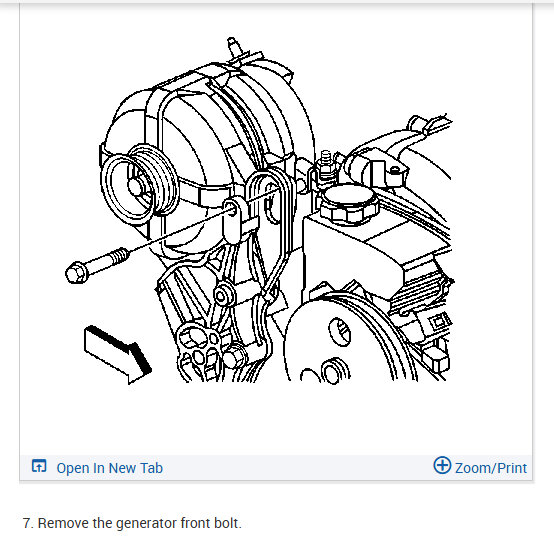 Open In New Tab

Zoom/Print

7. Remove the generator front bolt.