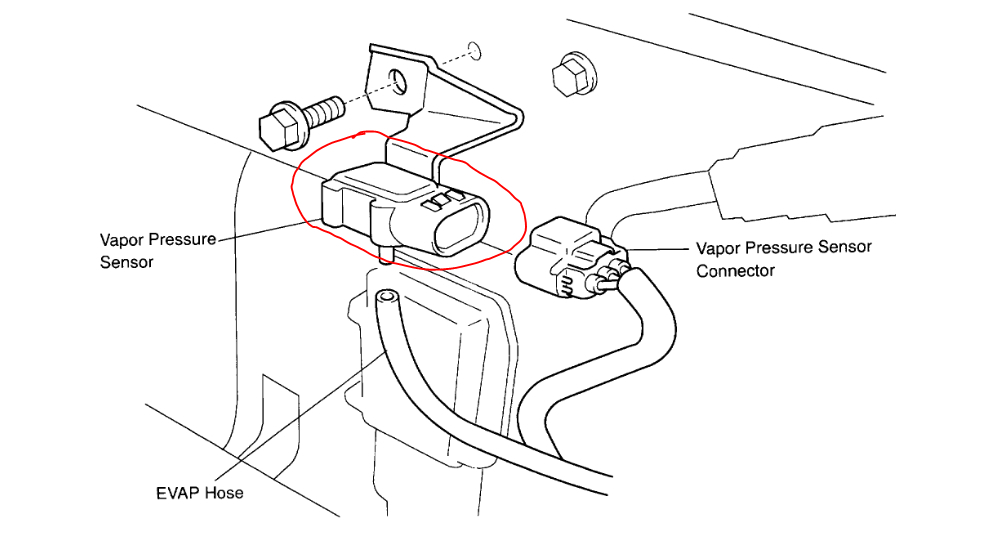 Vapor Pressure Sensor

Vapor Pressure Sensor Connector

EVAP Hose