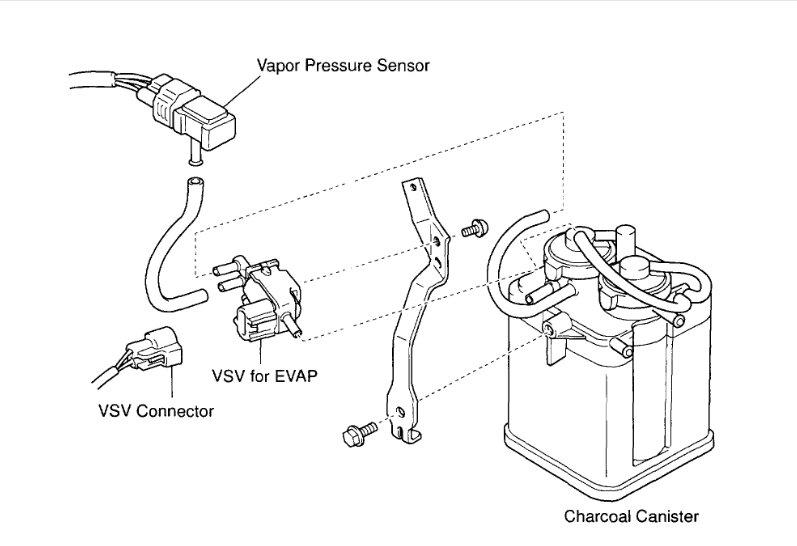 Vapor Pressure Sensor

VSV for EVAP

VSV Connector

Charcoal Canister