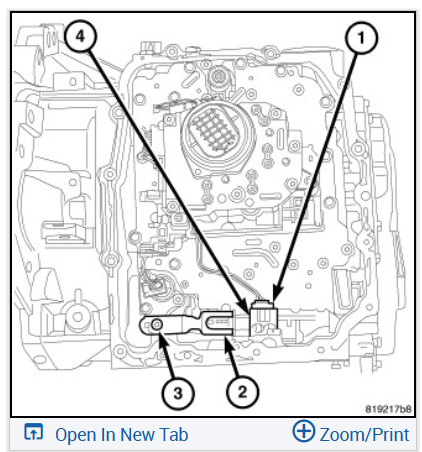 4
1
3
2
819217b8
Open In New Tab
Zoom/Print