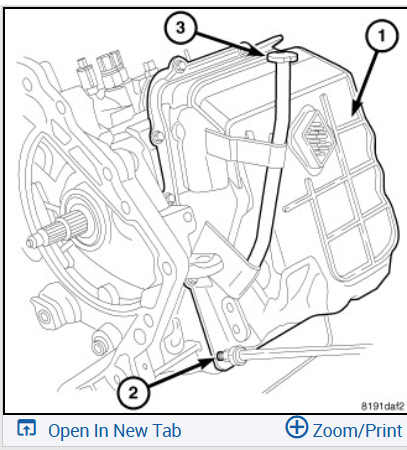 3
1
2
8191daf2
Open In New Tab
Zoom/Print