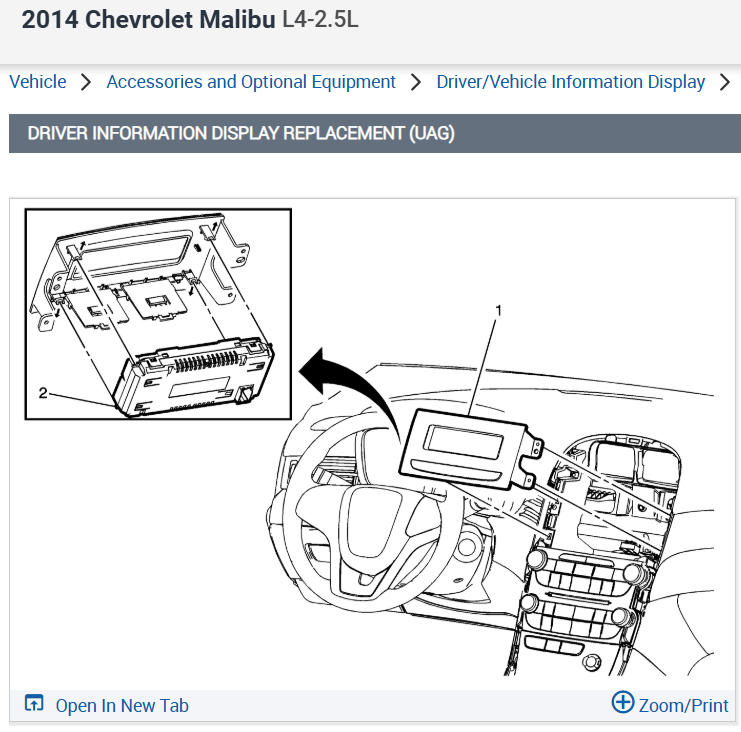 2014 Chevrolet Malibu L4-2.5L

Vehicle > Accessories and Optional Equipment > Driver/Vehicle Information Display >

DRIVER INFORMATION DISPLAY REPLACEMENT (UAG)

2

1

Open In New Tab

Zoom/Print