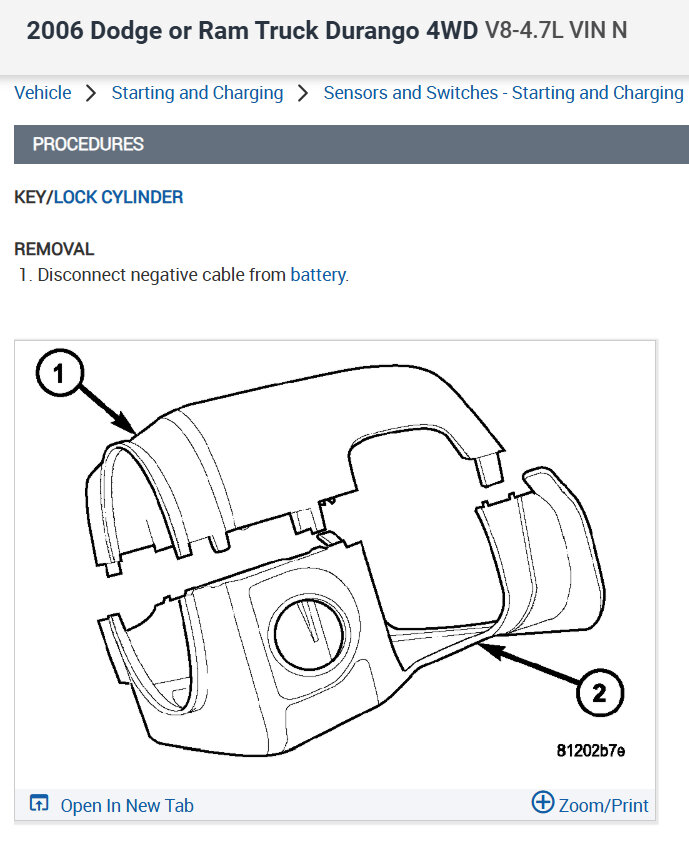 2006 Dodge or Ram Truck Durango 4WD V8-4.7L VIN N

Vehicle > Starting and Charging > Sensors and Switches - Starting and Charging

PROCEDURES

KEY/LOCK CYLINDER

REMOVAL
1. Disconnect negative cable from battery.

1

2

81202b7e

Open In New Tab

Zoom/Print