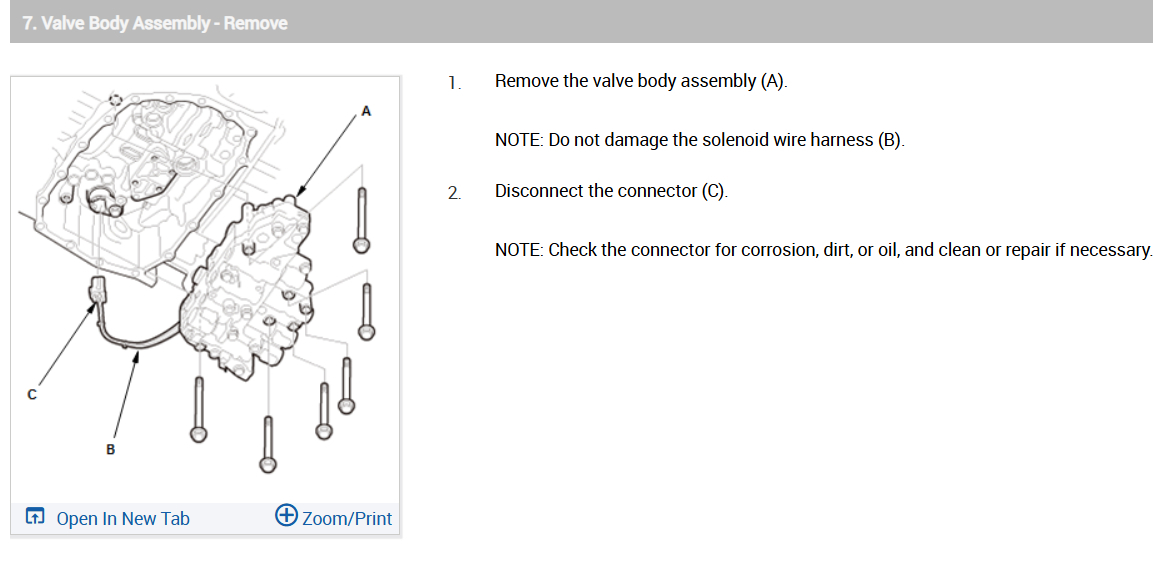 7. Valve Body Assembly - Remove

A

C

B

Open In New Tab

Zoom/Print

1. Remove the valve body assembly (A).

NOTE: Do not damage the solenoid wire harness (B).

2. Disconnect the connector (C).

NOTE: Check the connector for corrosion, dirt, or oil, and clean or repair if necessary.