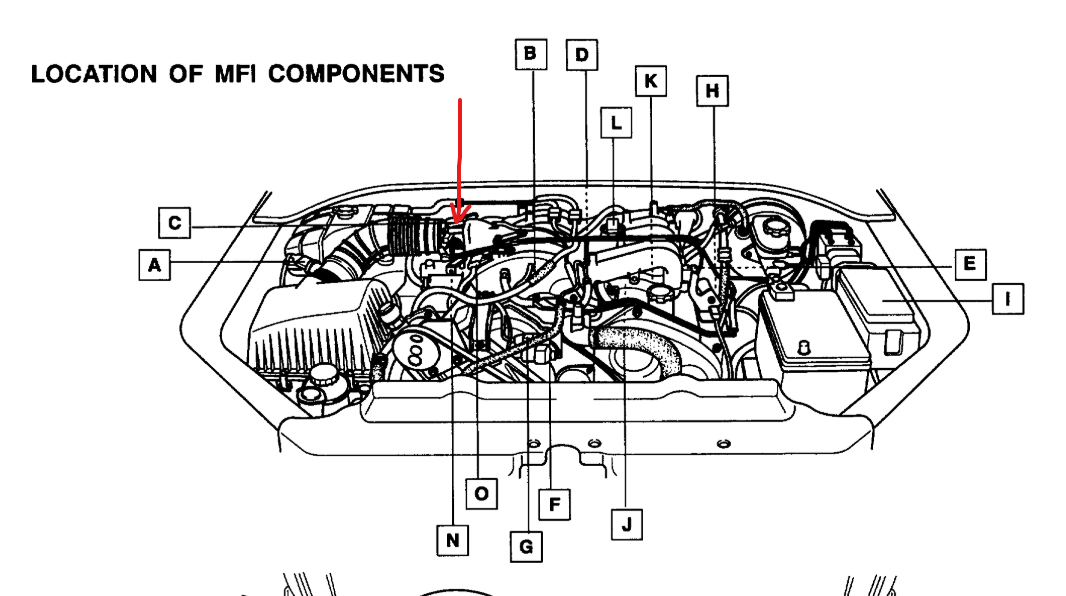 LOCATION OF MFI COMPONENTS

B
D
K
H
L
C
A
E
I
O
F
J
N
G