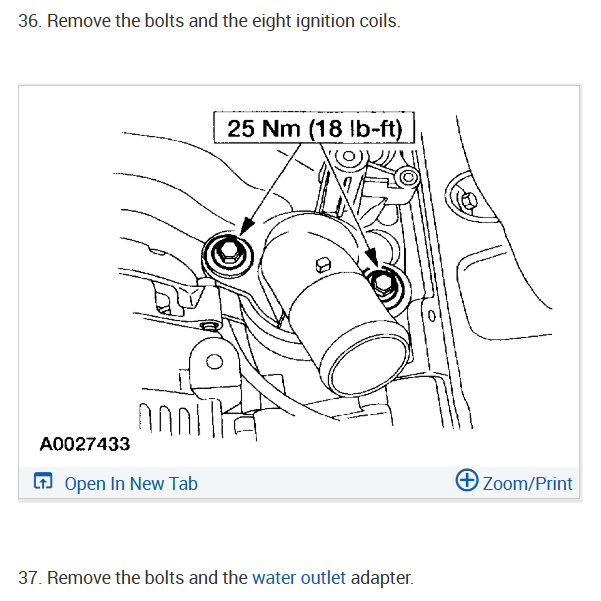 36. Remove the bolts and the eight ignition coils.

25 Nm (18 lb-ft)

A0027433

Open In New Tab

Zoom/Print

37. Remove the bolts and the water outlet adapter.