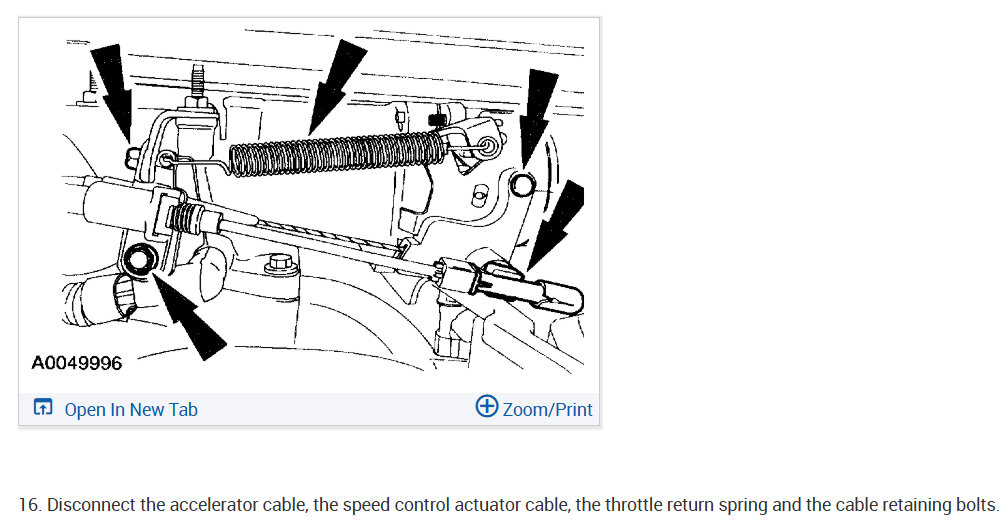 A0049996

Open In New Tab

Zoom/Print

16. Disconnect the accelerator cable, the speed control actuator cable, the throttle return spring and the cable retaining bolts.