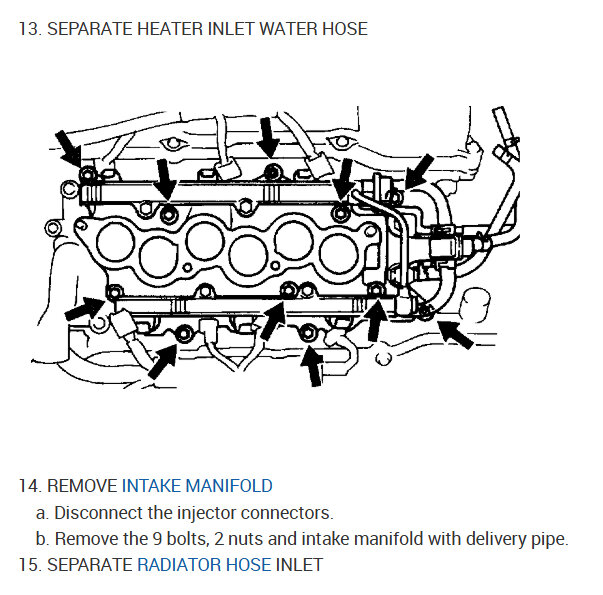 13. SEPARATE HEATER INLET WATER HOSE

14. REMOVE INTAKE MANIFOLD

a. Disconnect the injector connectors.

b. Remove the 9 bolts, 2 nuts and intake manifold with delivery pipe.

15. SEPARATE RADIATOR HOSE INLET