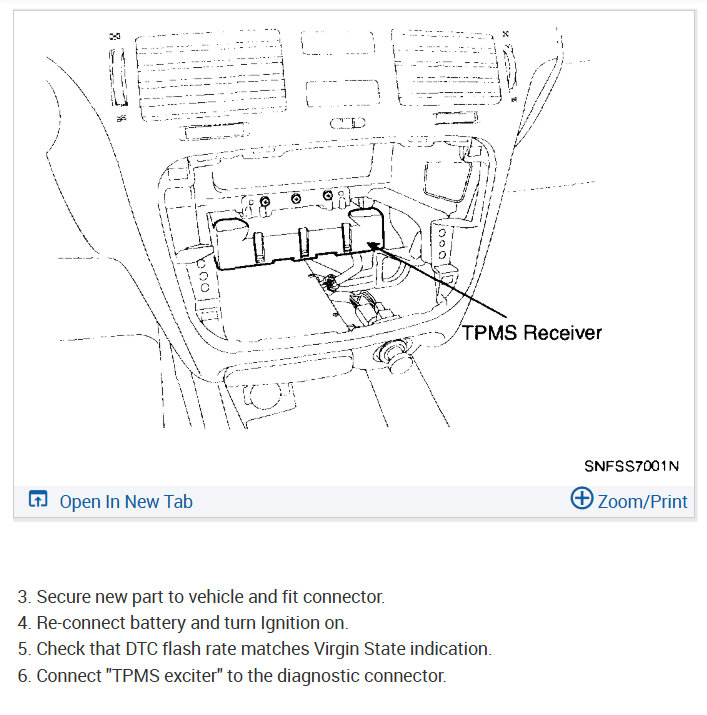 TPMS Receiver

SNFSS7001N

Open In New Tab

Zoom/Print

3. Secure new part to vehicle and fit connector.
4. Re-connect battery and turn Ignition on.
5. Check that DTC flash rate matches Virgin State indication.
6. Connect "TPMS exciter" to the diagnostic connector.