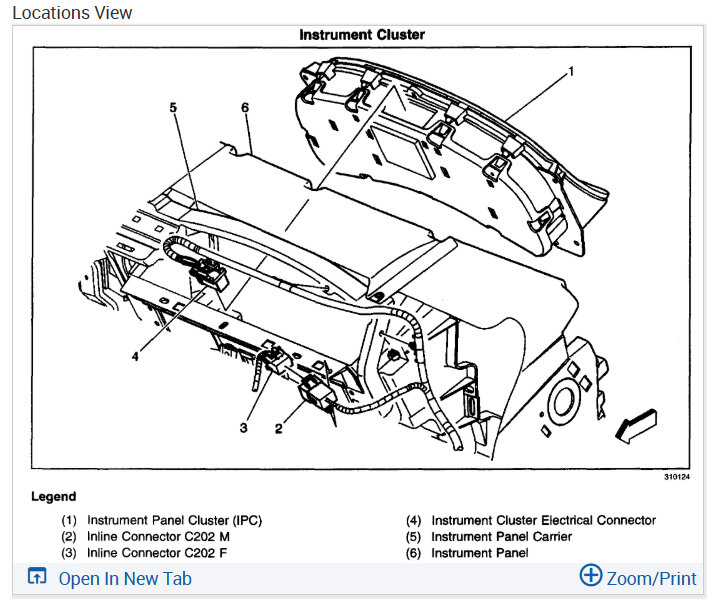 Locations View

Instrument Cluster

1
5
6
4
3
2

310124

Legend

(1) Instrument Panel Cluster (IPC)
(2) Inline Connector C202 M
(3) Inline Connector C202 F

(4) Instrument Cluster Electrical Connector
(5) Instrument Panel Carrier
(6) Instrument Panel

Open In New Tab
Zoom/Print