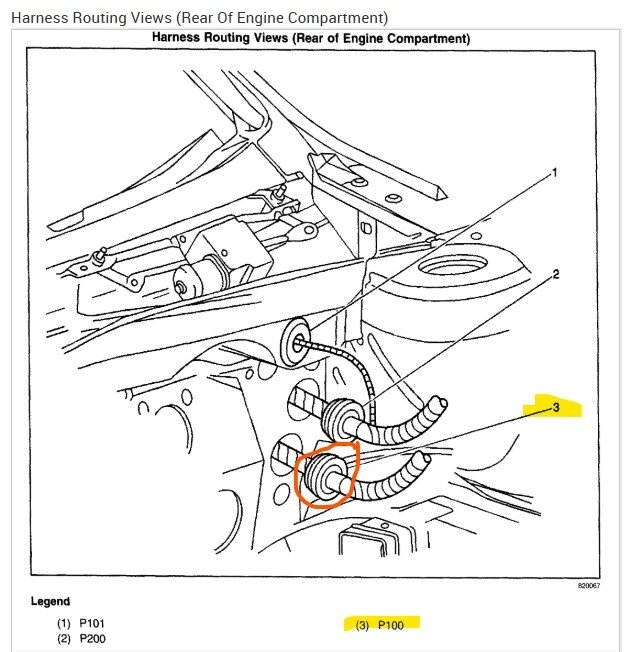 Harness Routing Views (Rear Of Engine Compartment)

Harness Routing Views (Rear of Engine Compartment)

1

2

3

820067

Legend

(1) P101
(2) P200

(3) P100