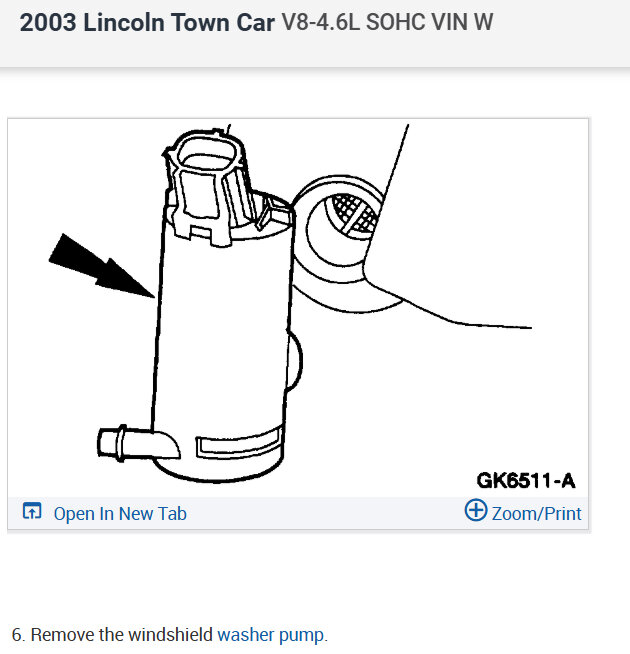 2003 Lincoln Town Car V8-4.6L SOHC VIN W

GK6511-A

Open In New Tab

Zoom/Print

6. Remove the windshield washer pump.