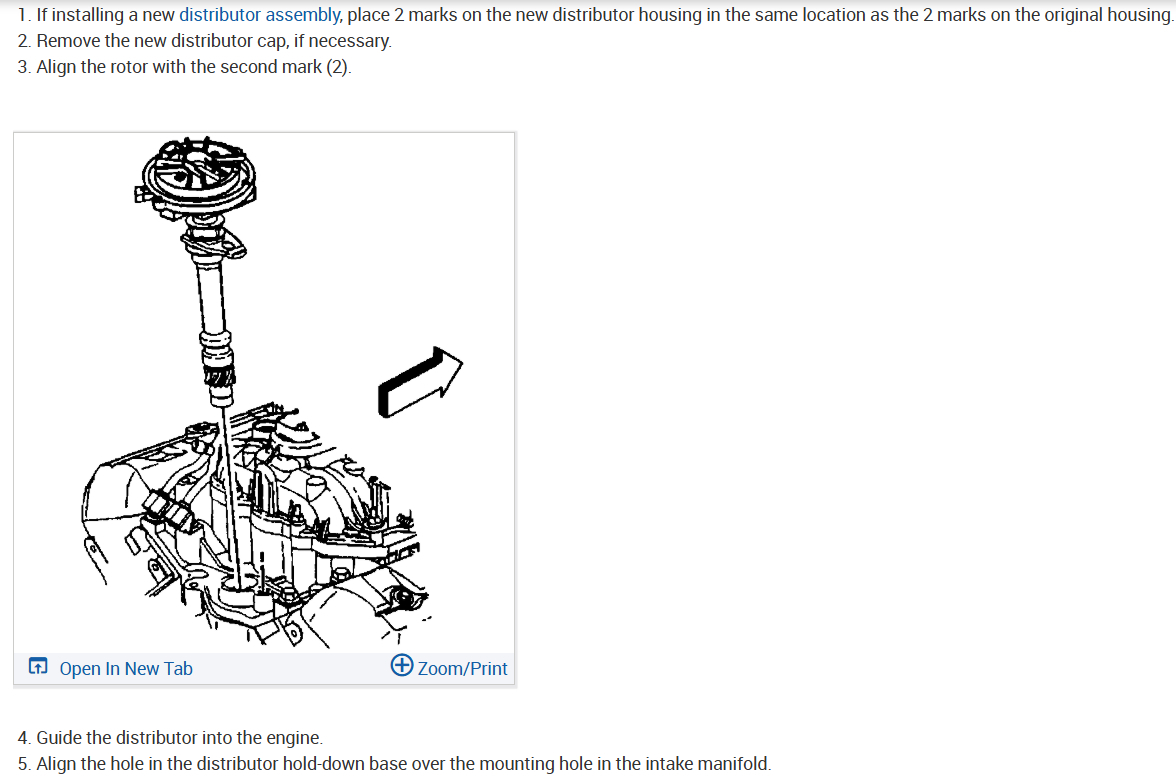 1. If installing a new distributor assembly, place 2 marks on the new distributor housing in the same location as the 2 marks on the original housing.
2. Remove the new distributor cap, if necessary.
3. Align the rotor with the second mark (2).

Open In New Tab

Zoom/Print

4. Guide the distributor into the engine.
5. Align the hole in the distributor hold-down base over the mounting hole in the intake manifold.