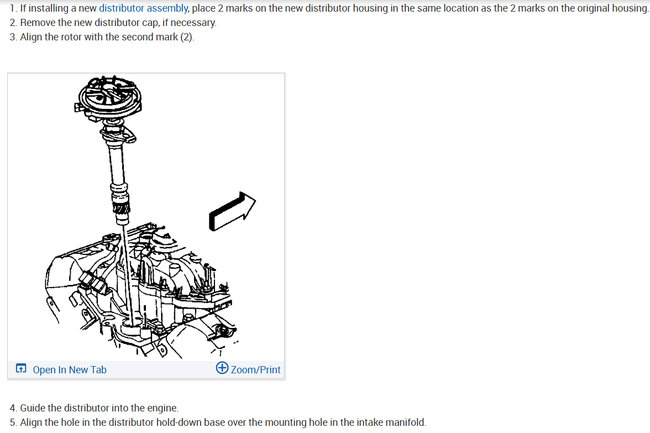 1. If installing a new distributor assembly, place 2 marks on the new distributor housing in the same location as the 2 marks on the original housing.
2. Remove the new distributor cap, if necessary.
3. Align the rotor with the second mark (2).

Open In New Tab
Zoom/Print

4. Guide the distributor into the engine.
5. Align the hole in the distributor hold-down base over the mounting hole in the intake manifold.