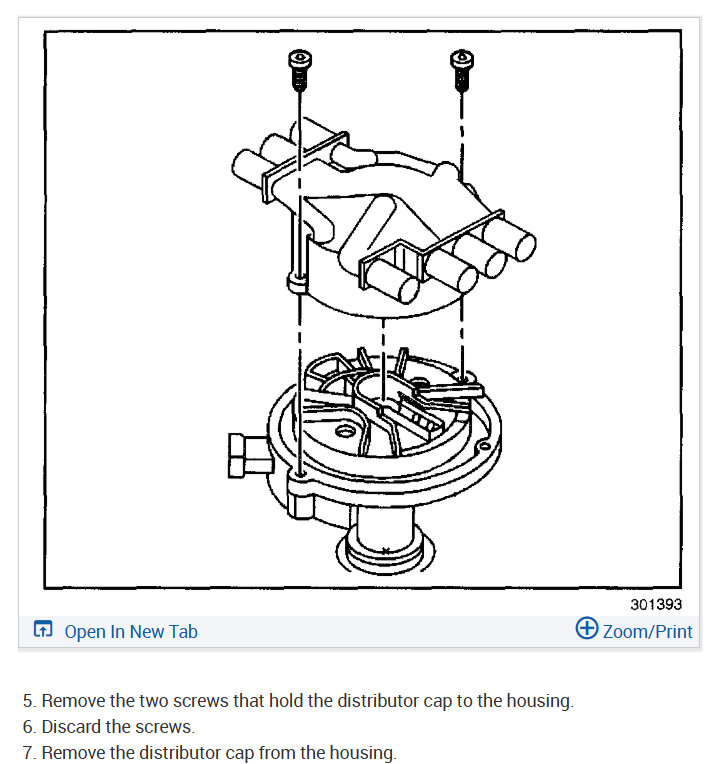 301393

Open In New Tab

Zoom/Print

5. Remove the two screws that hold the distributor cap to the housing.
6. Discard the screws.
7. Remove the distributor cap from the housing.