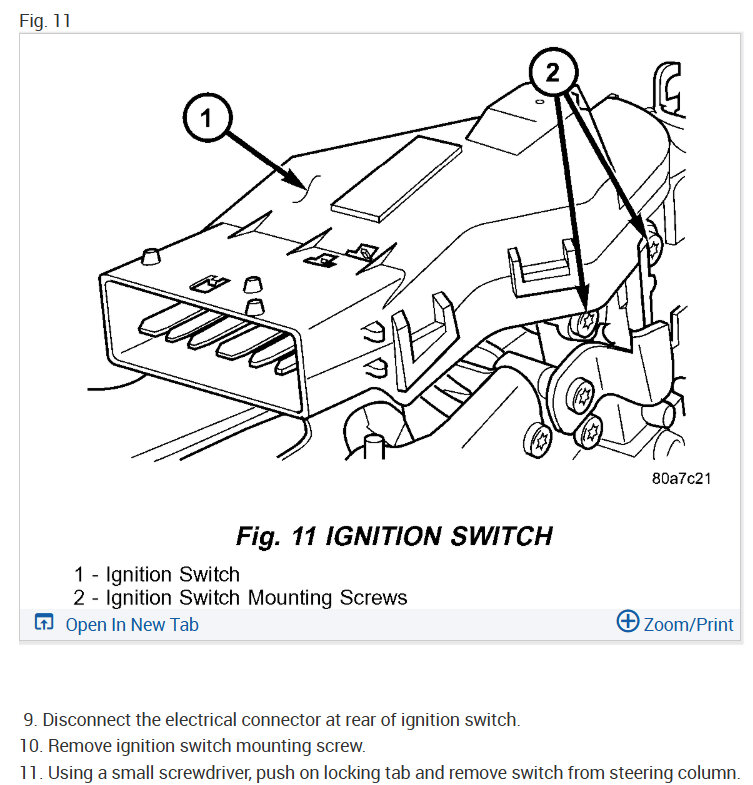 Fig. 11

1

2

80a7c21

Fig. 11 IGNITION SWITCH

1 - Ignition Switch
2 - Ignition Switch Mounting Screws

Open In New Tab

Zoom/Print

9. Disconnect the electrical connector at rear of ignition switch.
10. Remove ignition switch mounting screw.
11. Using a small screwdriver, push on locking tab and remove switch from steering column.