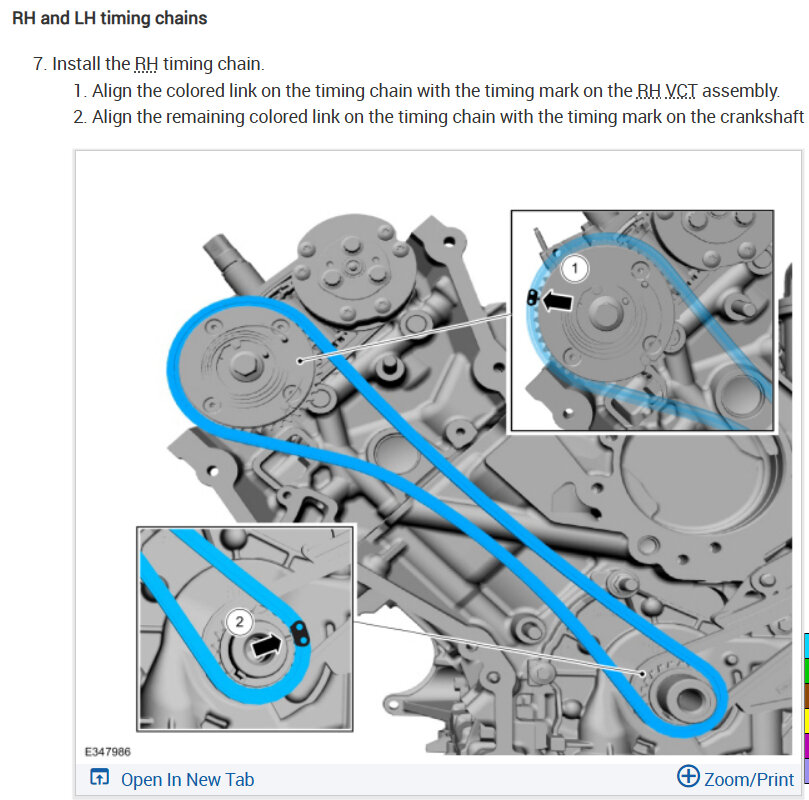 RH and LH timing chains

7. Install the RH timing chain.
1. Align the colored link on the timing chain with the timing mark on the RH VCT assembly.
2. Align the remaining colored link on the timing chain with the timing mark on the crankshaft

1

2

E347986

Open In New Tab

Zoom/Print