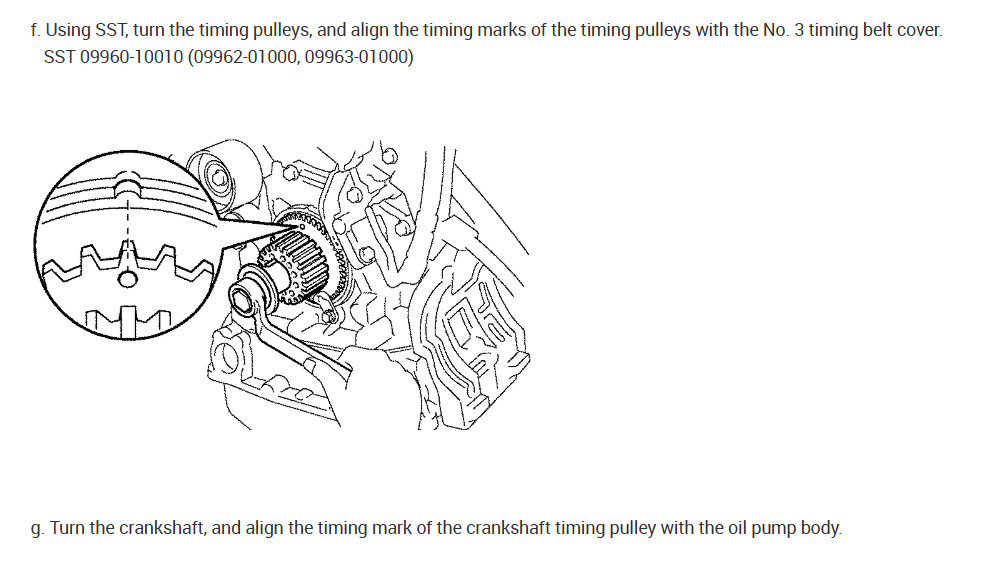 f. Using SST, turn the timing pulleys, and align the timing marks of the timing pulleys with the No. 3 timing belt cover.
SST 09960-10010 (09962-01000, 09963-01000)

g. Turn the crankshaft, and align the timing mark of the crankshaft timing pulley with the oil pump body.