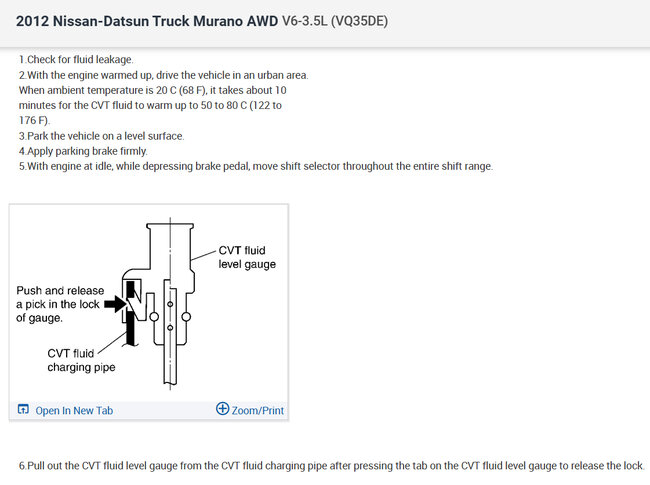 2012 Nissan-Datsun Truck Murano AWD V6-3.5L (VQ35DE)

1.Check for fluid leakage.
2.With the engine warmed up, drive the vehicle in an urban area. When ambient temperature is 20 C (68 F), it takes about 10 minutes for the CVT fluid to warm up to 50 to 80 C (122 to 176 F).
3.Park the vehicle on a level surface.
4.Apply parking brake firmly.
5.With engine at idle, while depressing brake pedal, move shift selector throughout the entire shift range.

CVT fluid level gauge

Push and release a pick in the lock of gauge.

CVT fluid charging pipe

Open In New Tab

Zoom/Print

6.Pull out the CVT fluid level gauge from the CVT fluid charging pipe after pressing the tab on the CVT fluid level gauge to release the lock.