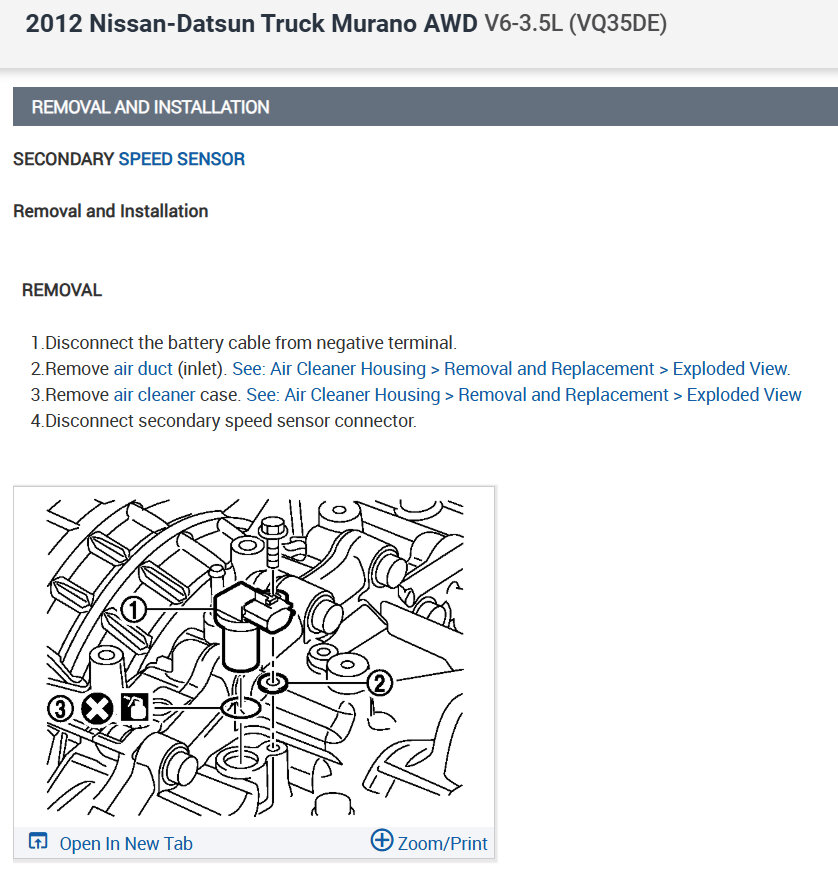 2012 Nissan-Datsun Truck Murano AWD V6-3.5L (VQ35DE)

REMOVAL AND INSTALLATION

SECONDARY SPEED SENSOR

Removal and Installation

REMOVAL

1.Disconnect the battery cable from negative terminal.
2.Remove air duct (inlet). See: Air Cleaner Housing > Removal and Replacement > Exploded View.
3.Remove air cleaner case. See: Air Cleaner Housing > Removal and Replacement > Exploded View
4.Disconnect secondary speed sensor connector.

①
②
③

Open In New Tab
Zoom/Print