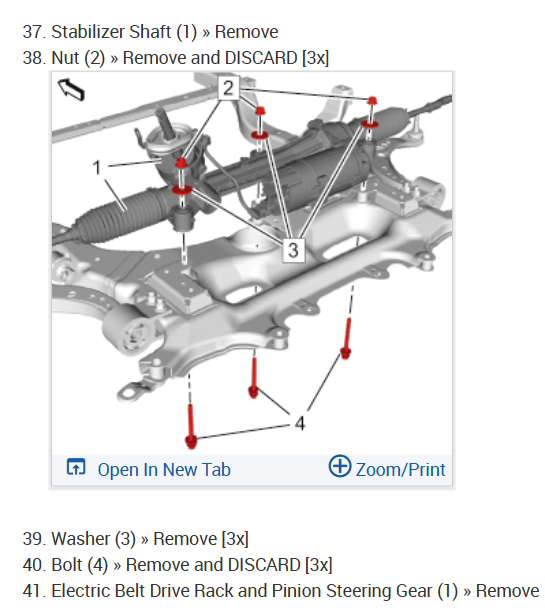 37. Stabilizer Shaft (1) » Remove
38. Nut (2) » Remove and DISCARD [3x]

2
1
3
4

Open In New Tab
Zoom/Print

39. Washer (3) » Remove [3x]
40. Bolt (4) » Remove and DISCARD [3x]
41. Electric Belt Drive Rack and Pinion Steering Gear (1) » Remove