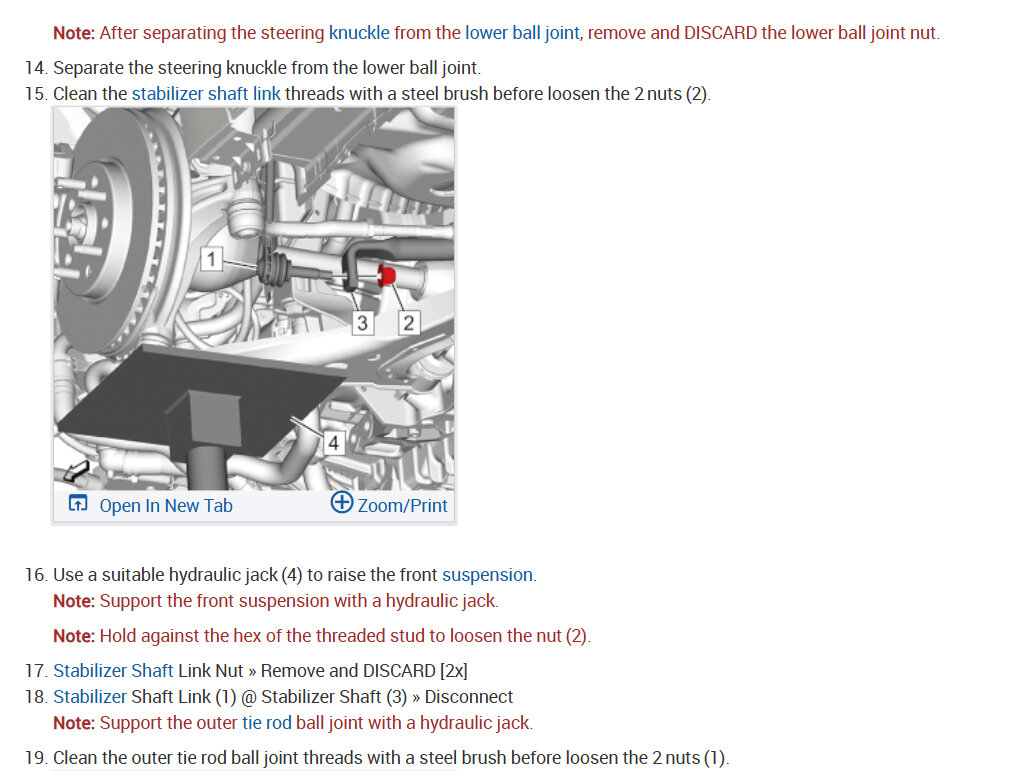 Note: After separating the steering knuckle from the lower ball joint, remove and DISCARD the lower ball joint nut.

14. Separate the steering knuckle from the lower ball joint.
15. Clean the stabilizer shaft link threads with a steel brush before loosen the 2 nuts (2).

1
3
2
4

Open In New Tab
Zoom/Print

16. Use a suitable hydraulic jack (4) to raise the front suspension.
Note: Support the front suspension with a hydraulic jack.

Note: Hold against the hex of the threaded stud to loosen the nut (2).

17. Stabilizer Shaft Link Nut » Remove and DISCARD [2x]
18. Stabilizer Shaft Link (1) @ Stabilizer Shaft (3) » Disconnect
Note: Support the outer tie rod ball joint with a hydraulic jack.

19. Clean the outer tie rod ball joint threads with a steel brush before loosen the 2 nuts (1).