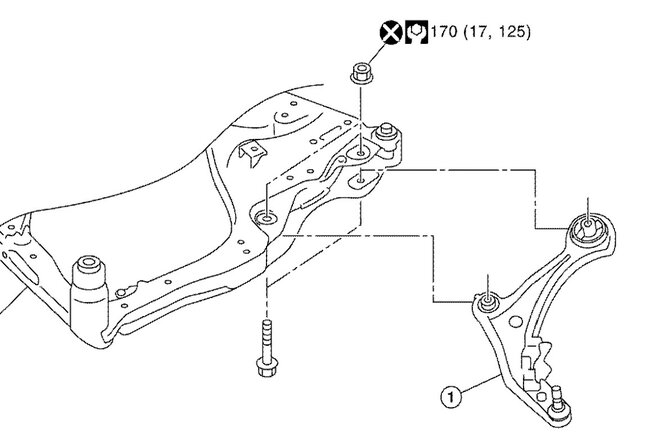 170 (17, 125)

1