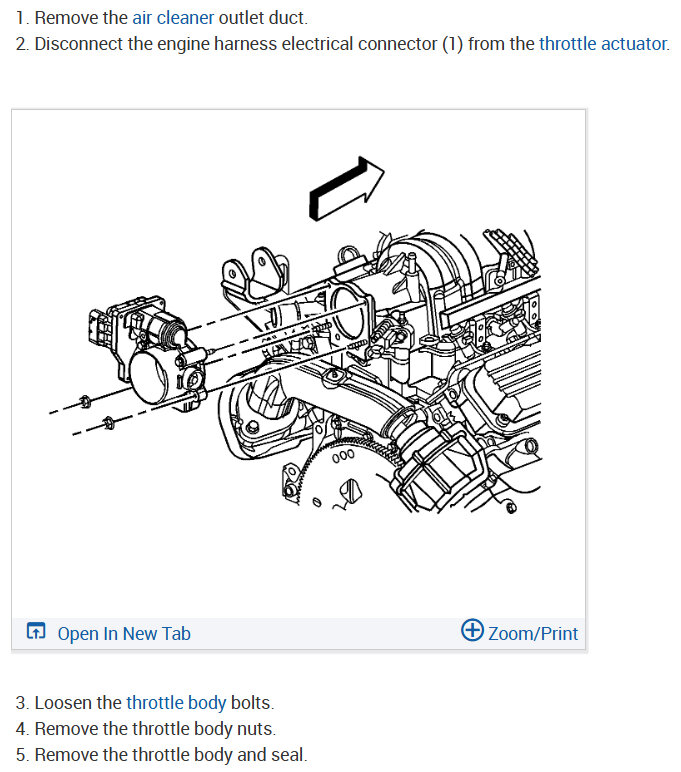 1. Remove the air cleaner outlet duct.
2. Disconnect the engine harness electrical connector (1) from the throttle actuator.

Open In New Tab

Zoom/Print

3. Loosen the throttle body bolts.
4. Remove the throttle body nuts.
5. Remove the throttle body and seal.