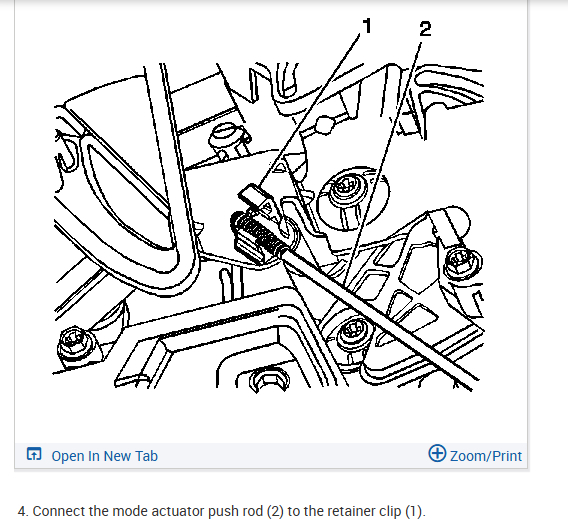 1
2

Open In New Tab

Zoom/Print

4. Connect the mode actuator push rod (2) to the retainer clip (1).