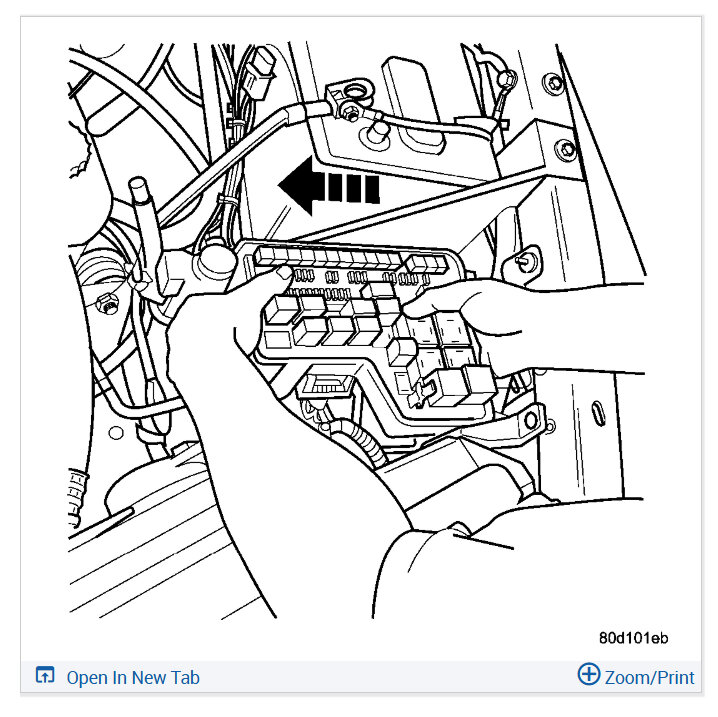 80d101eb

Open In New Tab

Zoom/Print