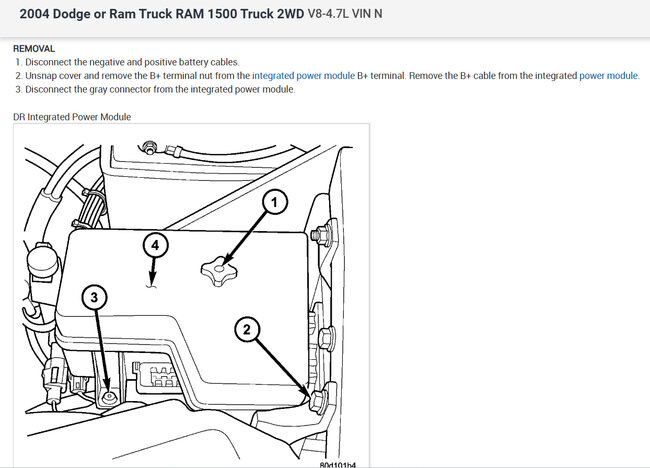 2004 Dodge or Ram Truck RAM 1500 Truck 2WD V8-4.7L VIN N

REMOVAL
1. Disconnect the negative and positive battery cables.
2. Unsnap cover and remove the B+ terminal nut from the integrated power module B+ terminal. Remove the B+ cable from the integrated power module.
3. Disconnect the gray connector from the integrated power module.

DR Integrated Power Module

1
4
3
2
80d101b4