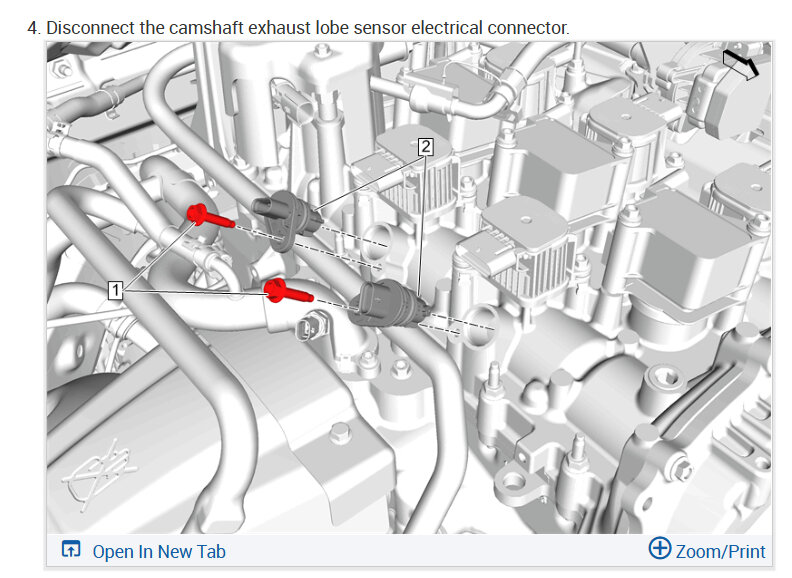 4. Disconnect the camshaft exhaust lobe sensor electrical connector.

2

1

Open In New Tab

Zoom/Print