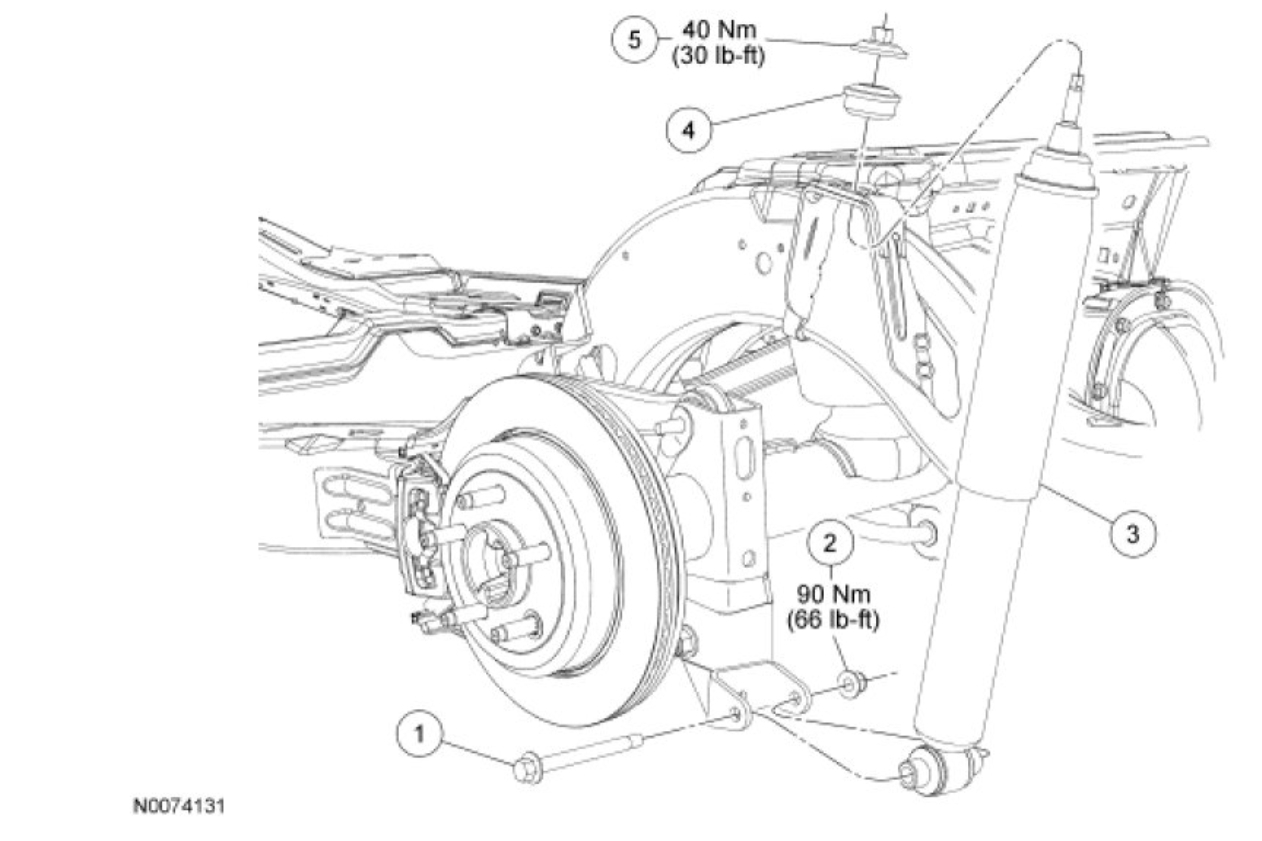 5
40 Nm
(30 lb-ft)

4

3

2
90 Nm
(66 lb-ft)

1

N0074131