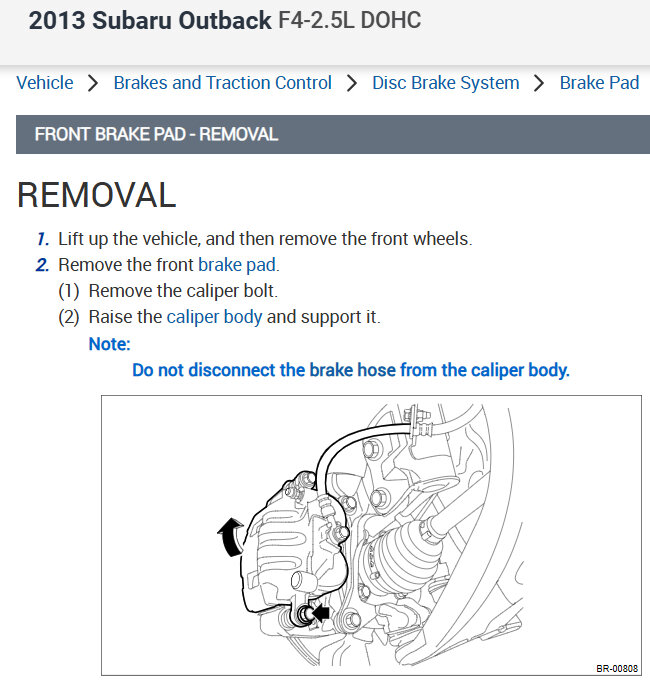 2013 Subaru Outback F4-2.5L DOHC

Vehicle > Brakes and Traction Control > Disc Brake System > Brake Pad

FRONT BRAKE PAD - REMOVAL

REMOVAL

1. Lift up the vehicle, and then remove the front wheels.
2. Remove the front brake pad.
(1) Remove the caliper bolt.
(2) Raise the caliper body and support it.
Note:
Do not disconnect the brake hose from the caliper body.

BR-00808