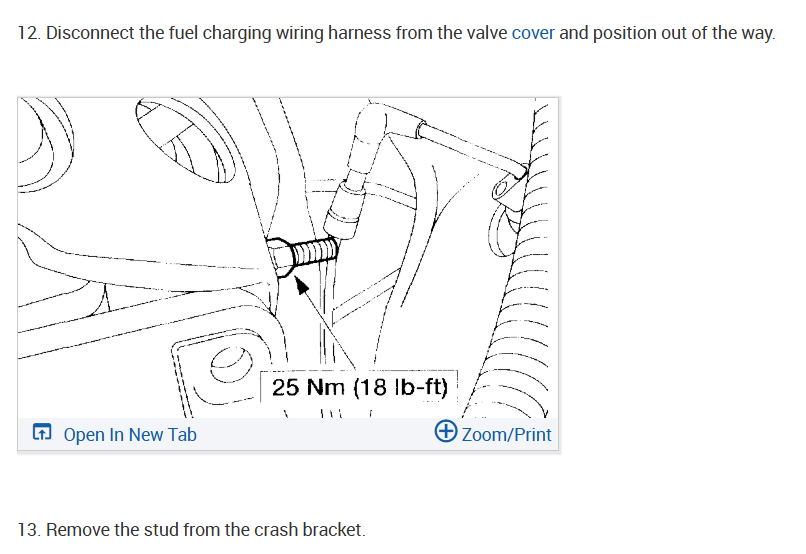 12. Disconnect the fuel charging wiring harness from the valve cover and position out of the way.

25 Nm (18 lb-ft)

Open In New Tab

Zoom/Print

13. Remove the stud from the crash bracket.