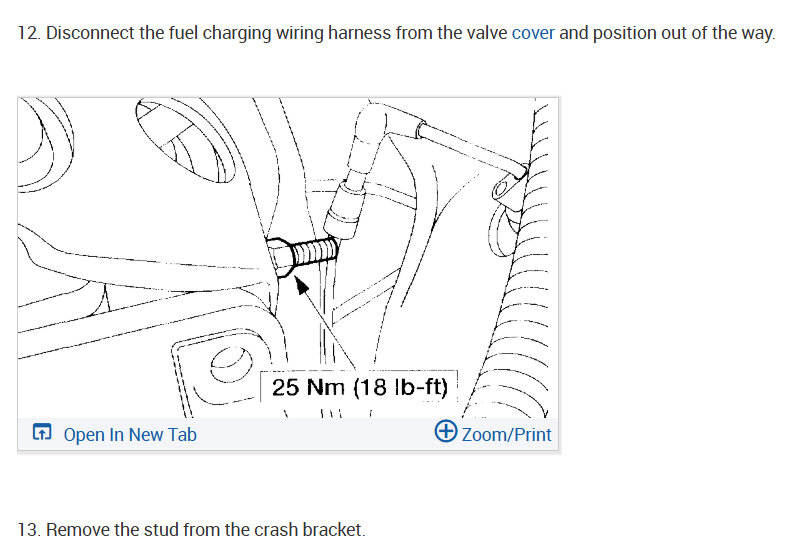 12. Disconnect the fuel charging wiring harness from the valve cover and position out of the way.

25 Nm (18 lb-ft)

Open In New Tab

Zoom/Print

13. Remove the stud from the crash bracket.