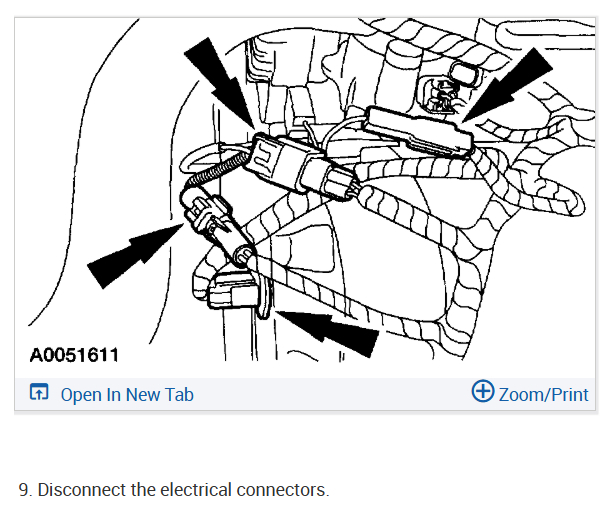 A0051611

Open In New Tab

Zoom/Print

9. Disconnect the electrical connectors.