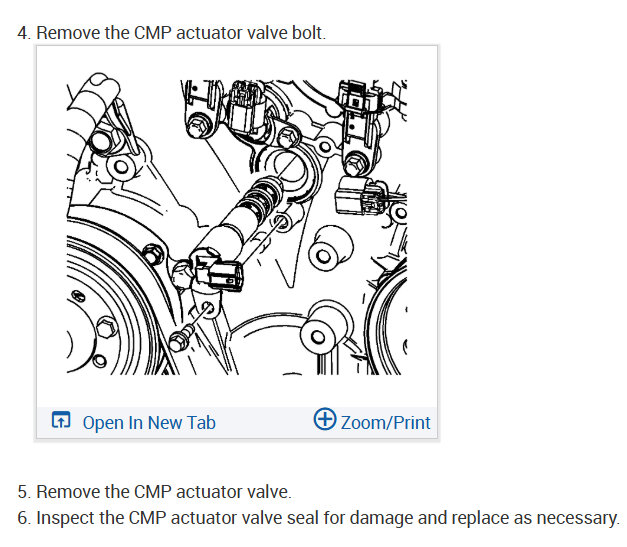 4. Remove the CMP actuator valve bolt.

Open In New Tab

Zoom/Print

5. Remove the CMP actuator valve.

6. Inspect the CMP actuator valve seal for damage and replace as necessary.