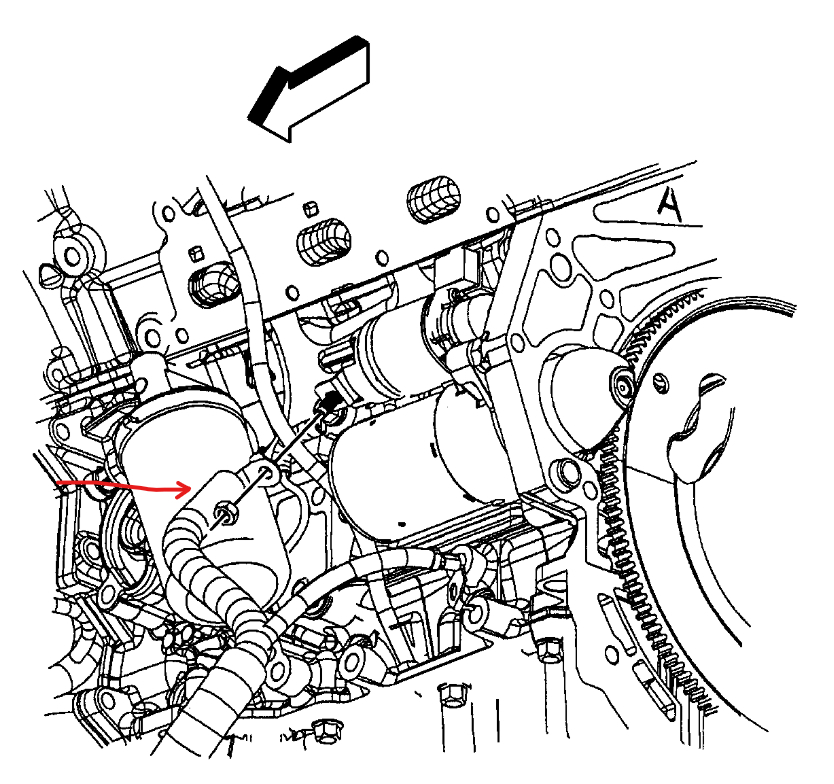 A