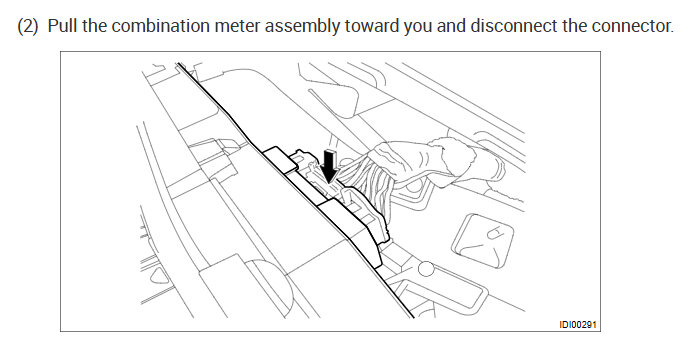 (2) Pull the combination meter assembly toward you and disconnect the connector.

IDI00291