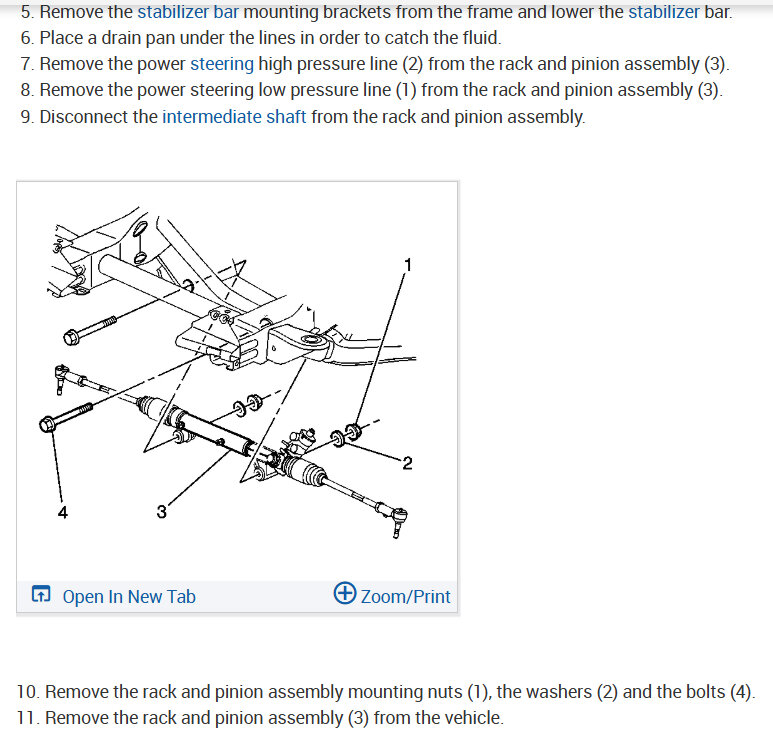 5. Remove the stabilizer bar mounting brackets from the frame and lower the stabilizer bar.
6. Place a drain pan under the lines in order to catch the fluid.
7. Remove the power steering high pressure line (2) from the rack and pinion assembly (3).
8. Remove the power steering low pressure line (1) from the rack and pinion assembly (3).
9. Disconnect the intermediate shaft from the rack and pinion assembly.

1
2
4
3

Open In New Tab
Zoom/Print

10. Remove the rack and pinion assembly mounting nuts (1), the washers (2) and the bolts (4).
11. Remove the rack and pinion assembly (3) from the vehicle.