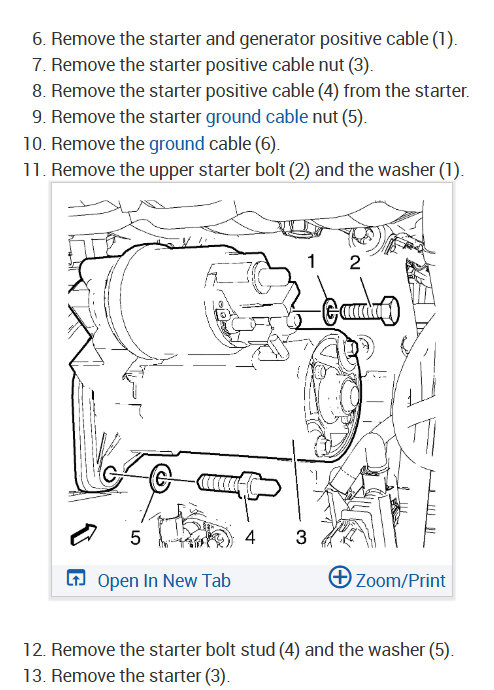 6. Remove the starter and generator positive cable (1).
7. Remove the starter positive cable nut (3).
8. Remove the starter positive cable (4) from the starter.
9. Remove the starter ground cable nut (5).
10. Remove the ground cable (6).
11. Remove the upper starter bolt (2) and the washer (1).

1 2 5 4 3

Open In New Tab Zoom/Print

12. Remove the starter bolt stud (4) and the washer (5).
13. Remove the starter (3).