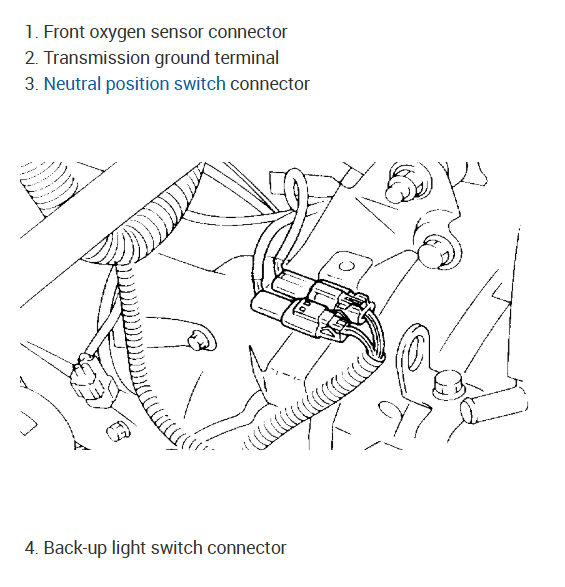 1. Front oxygen sensor connector
2. Transmission ground terminal
3. Neutral position switch connector

4. Back-up light switch connector