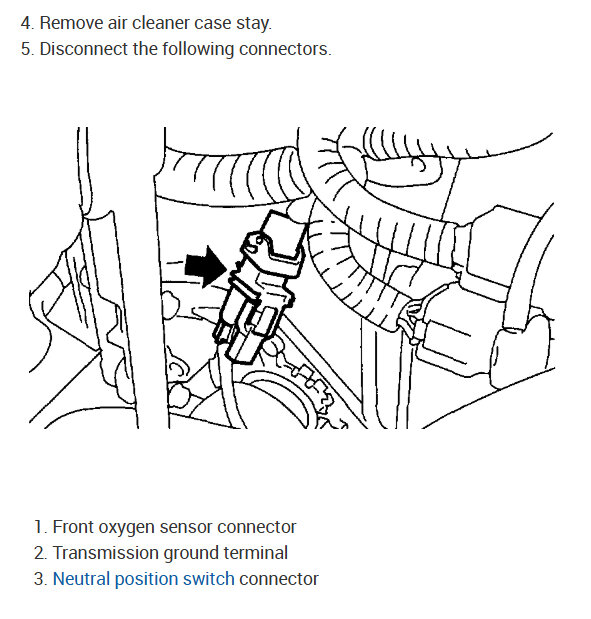 4. Remove air cleaner case stay.
5. Disconnect the following connectors.

1. Front oxygen sensor connector
2. Transmission ground terminal
3. Neutral position switch connector