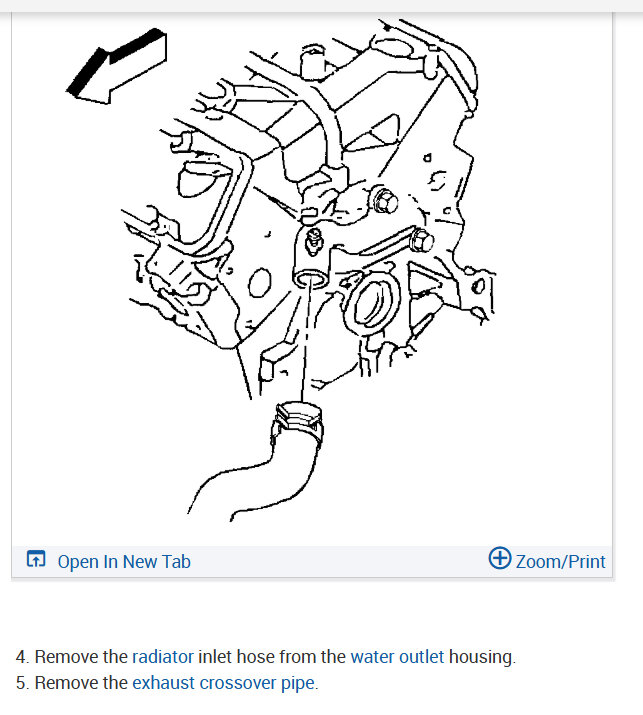 Open In New Tab

Zoom/Print

4. Remove the radiator inlet hose from the water outlet housing.
5. Remove the exhaust crossover pipe.