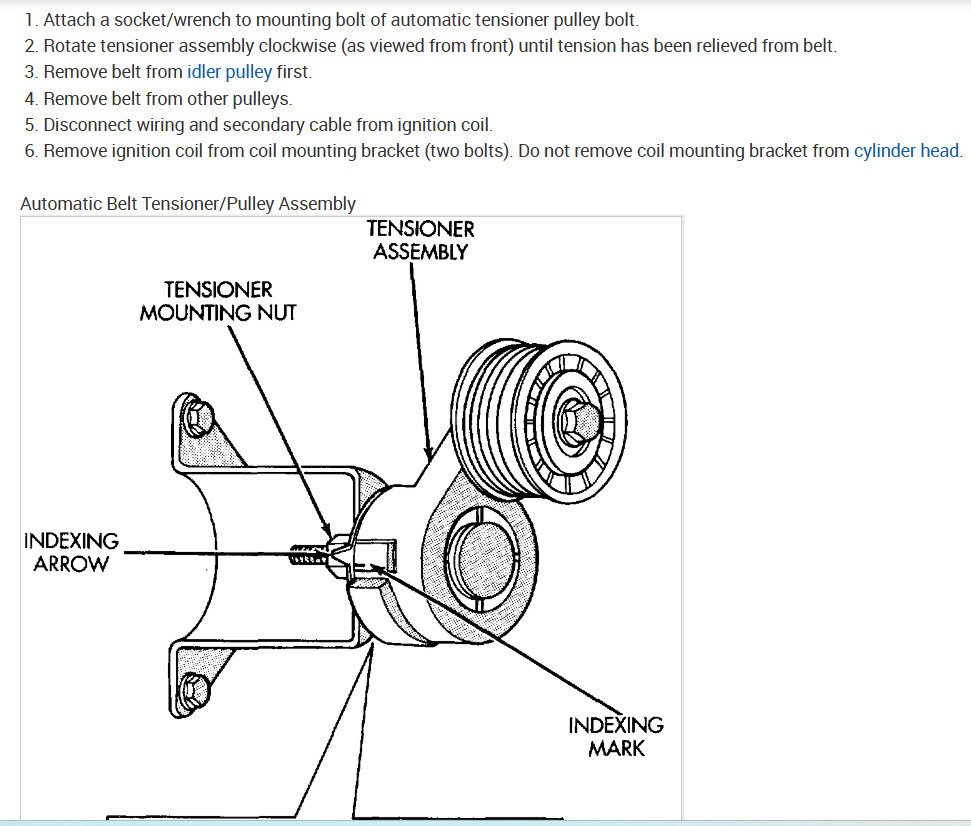 1. Attach a socket/wrench to mounting bolt of automatic tensioner pulley bolt.
2. Rotate tensioner assembly clockwise (as viewed from front) until tension has been relieved from belt.
3. Remove belt from idler pulley first.
4. Remove belt from other pulleys.
5. Disconnect wiring and secondary cable from ignition coil.
6. Remove ignition coil from coil mounting bracket (two bolts). Do not remove coil mounting bracket from cylinder head.

Automatic Belt Tensioner/Pulley Assembly

TENSIONER ASSEMBLY

TENSIONER MOUNTING NUT

INDEXING ARROW

INDEXING MARK